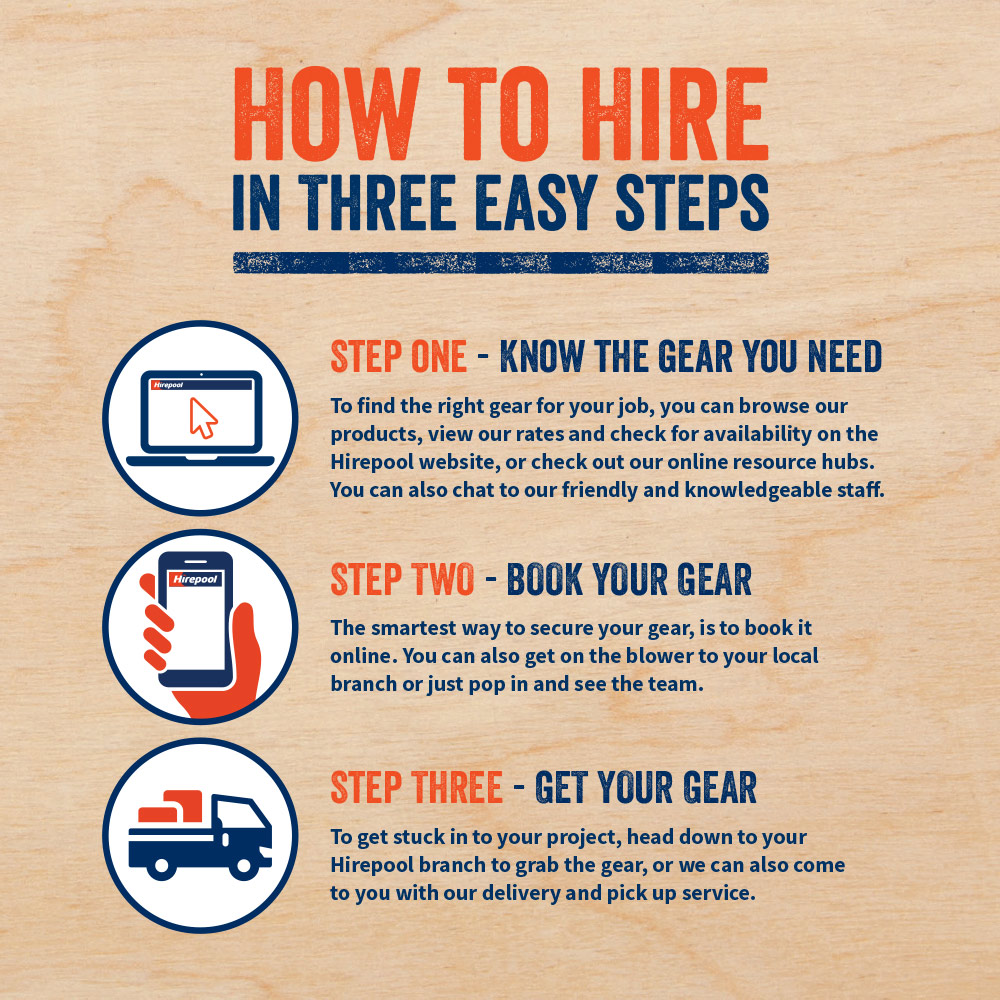 HOW TO HIRE
IN THREE EASY STEPS

Hirepool

STEP ONE - KNOW THE GEAR YOU NEED

To find the right gear for your job, you can browse our products, view our rates and check for availability on the Hirepool website, or check out our online resource hubs. You can also chat to our friendly and knowledgeable staff.

Hirepool

STEP TWO - BOOK YOUR GEAR

The smartest way to secure your gear, is to book it online. You can also get on the blower to your local branch or just pop in and see the team.

STEP THREE - GET YOUR GEAR

To get stuck in to your project, head down to your Hirepool branch to grab the gear, or we can also come to you with our delivery and pick up service.