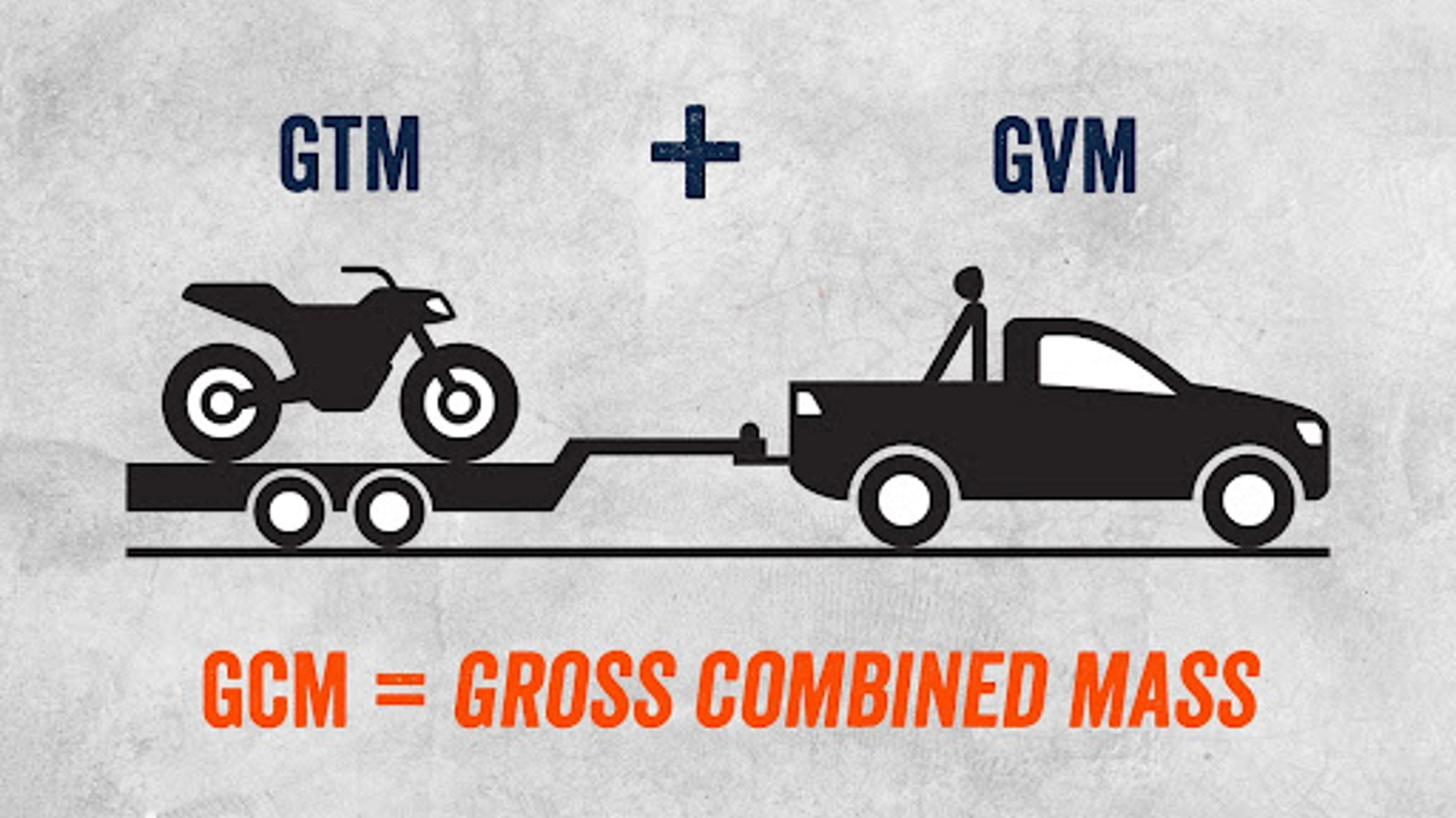 GTM + GVM

GCM = GROSS COMBINED MASS